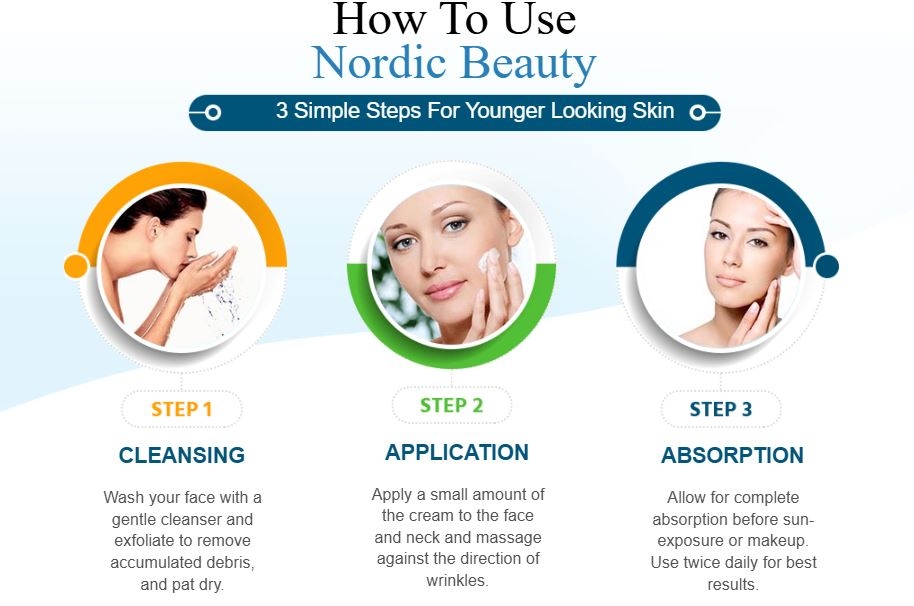 How To Use
Nordic Beauty

3 Simple Steps For Younger Looking Skin

STEP 1

CLEANSING

Wash your face with a gentle cleanser and exfoliate to remove accumulated debris, and pat dry.

STEP 2

APPLICATION

Apply a small amount of the cream to the face and neck and massage against the direction of wrinkles.

STEP 3

ABSORPTION

Allow for complete absorption before sun-exposure or makeup. Use twice daily for best results.